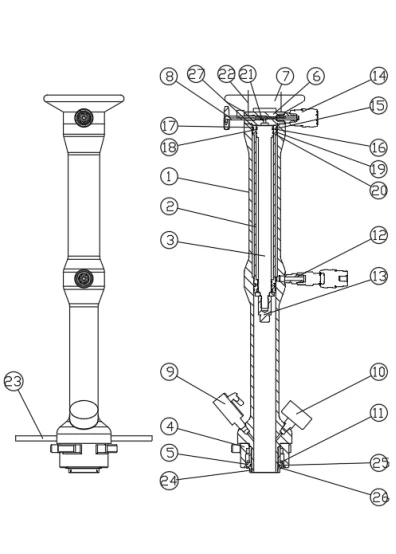 23

8 27 22 21 7 6 14
15
17
18
16
19
20
1
2
3
12
13
9
10
4
11
5
25
24
26