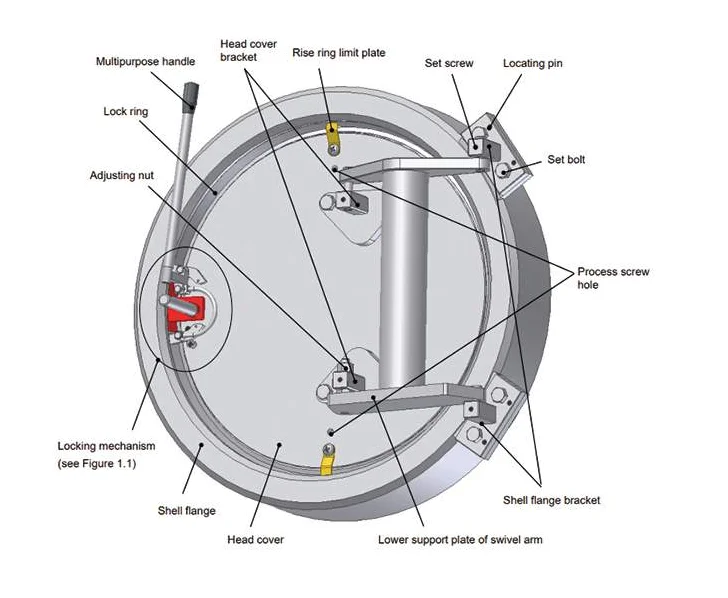 Multipurpose handle
Head cover bracket
Rise ring limit plate
Set screw
Locating pin
Lock ring
Set bolt
Adjusting nut
Process screw hole
Locking mechanism (see Figure 1.1)
Shell flange
Head cover
Lower support plate of swivel arm
Shell flange bracket