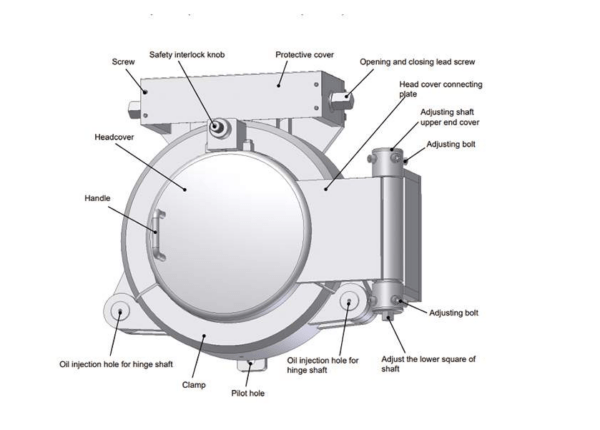 Screw
Safety interlock knob
Protective cover
Opening and closing lead screw
Head cover connecting plate
Adjusting shaft upper end cover
Adjusting bolt
Headcover
Handle
Adjusting bolt
Oil injection hole for hinge shaft
Clamp
Pilot hole
Oil injection hole for hinge shaft
Adjust the lower square of shaft