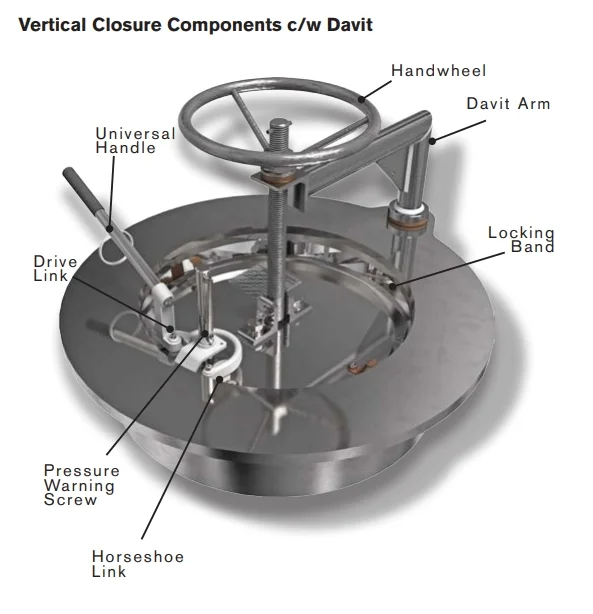 Vertical Closure Components c/w Davit

Handwheel

Davit Arm

Universal Handle

Locking Band

Drive Link

Pressure Warning Screw

Horseshoe Link